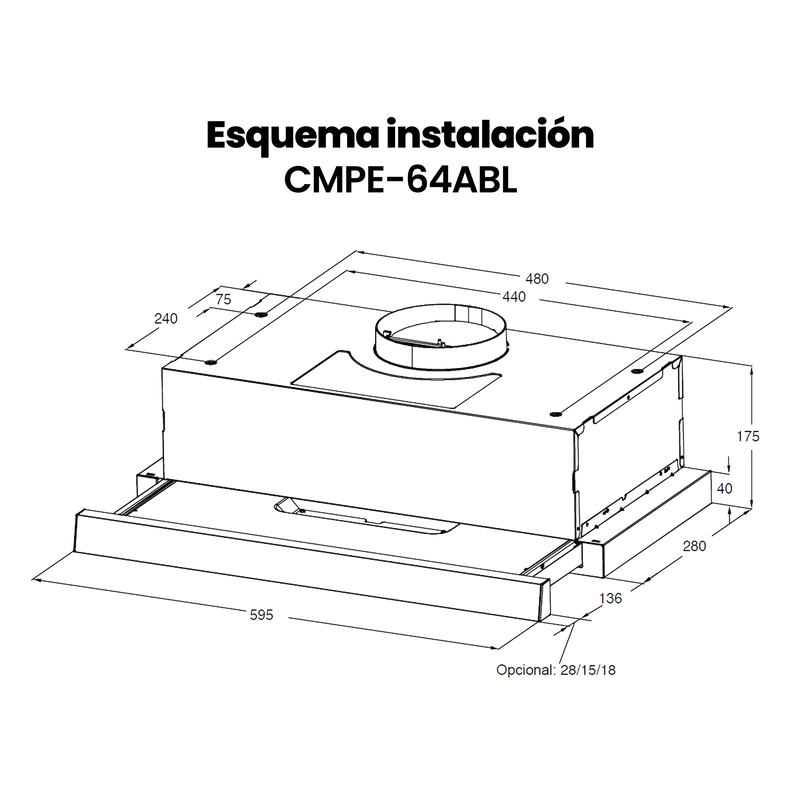 Esquema instalación
CMPE-64ABL

480
440
75
240
175
40
280
136
595
Opcional: 28/15/18